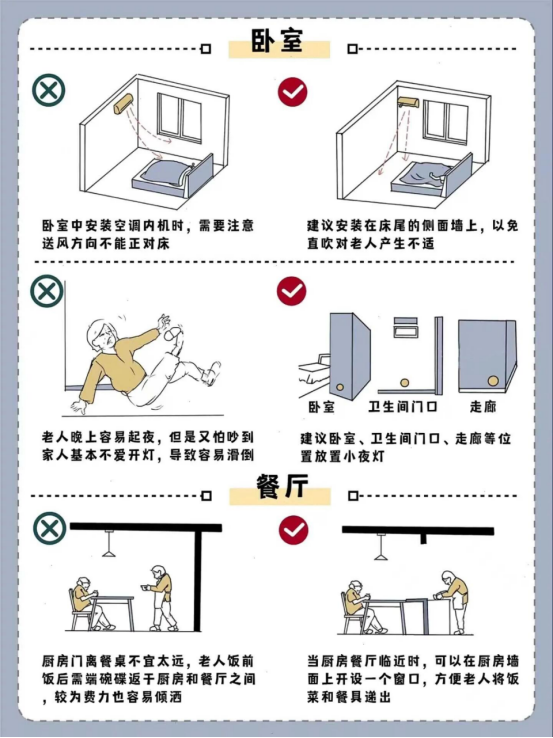 卧室

卧室中安装空调内机时，需要注意送风方向不能正对床

建议安装在床尾的侧面墙上，以免直吹对老人产生不适

老人晚上容易起夜，但是又怕吵到家人基本不爱开灯，导致容易滑倒

卧室　卫生间门口　走廊

建议卧室、卫生间门口、走廊等位置放置小夜灯

餐厅

厨房门离餐桌不宜太远，老人饭前饭后需端碗碟返于厨房和餐厅之间，较为费力也容易倾洒

当厨房餐厅临近时，可以在厨房墙面上开设一个窗口，方便老人将饭菜和餐具递出